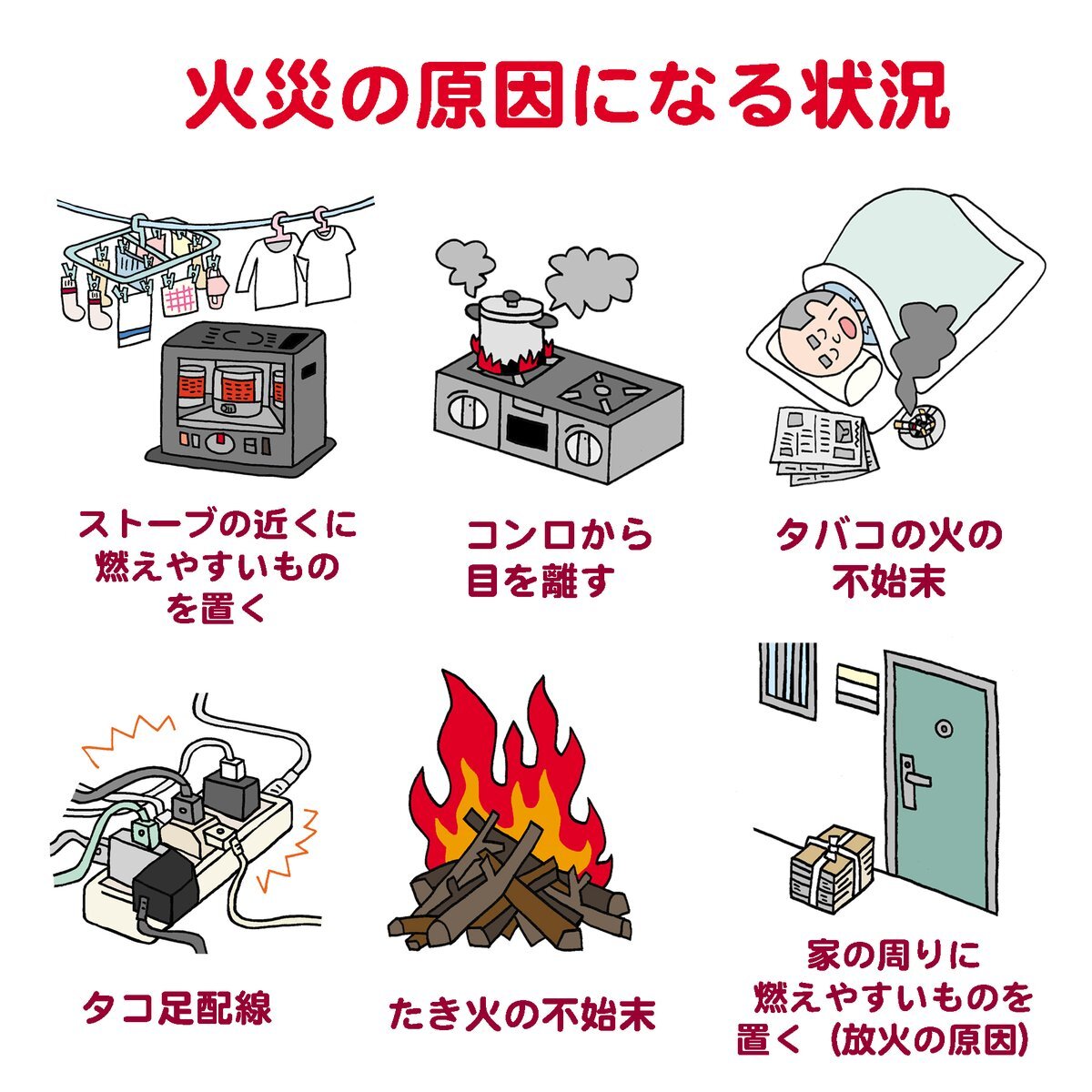 火災の原因になる状況

ストーブの近くに燃えやすいものを置く

コンロから目を離す

タバコの火の不始末

タコ足配線

たき火の不始末

家の周りに燃えやすいものを置く（放火の原因）