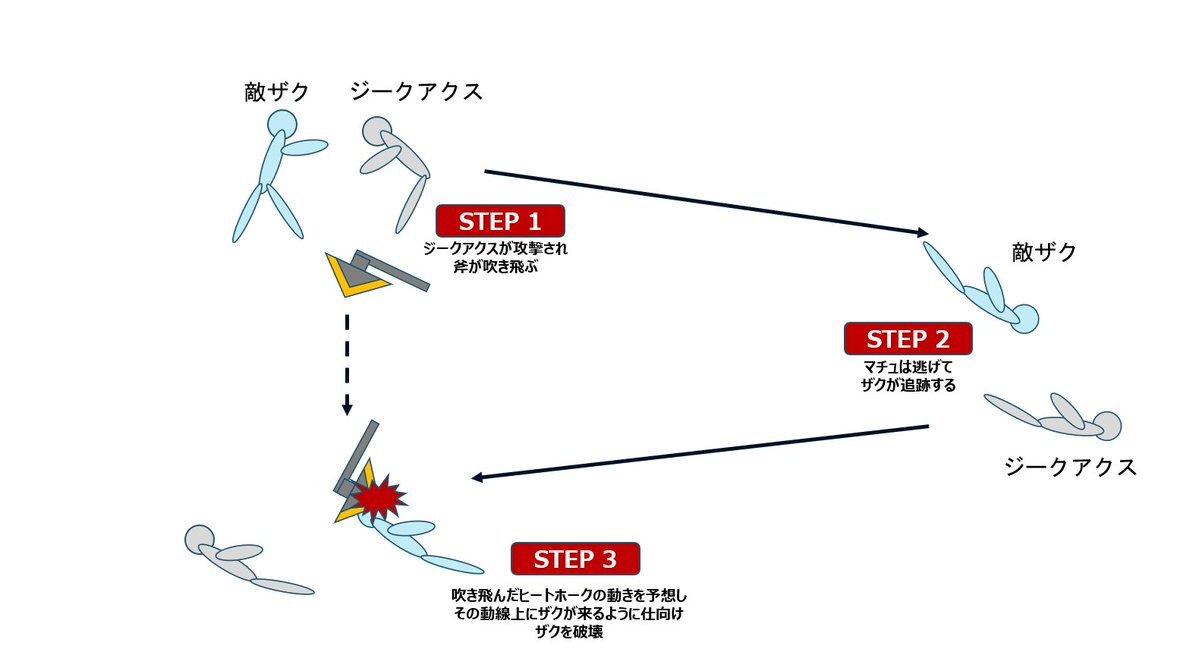 敵ザク　ジークアクス

STEP 1
ジークアクスが攻撃され
斧が吹き飛ぶ

敵ザク

STEP 2
マチュは逃げて
ザクが追跡する

ジークアクス

STEP 3
吹き飛んだヒートホークの動きを予想し
その動線上にザクが来るように仕向け
ザクを破壊